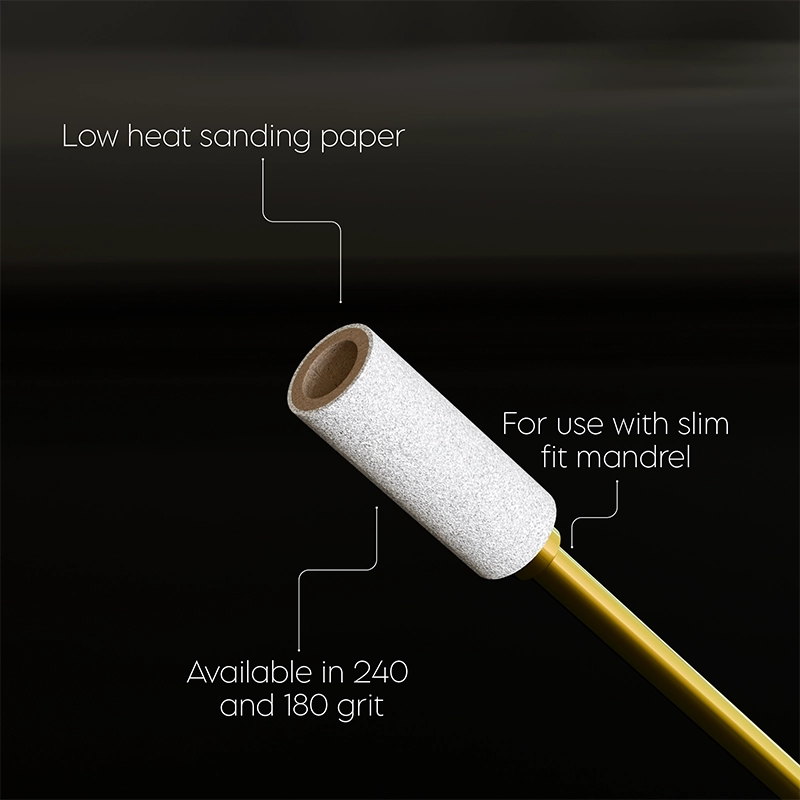 Low heat sanding paper

For use with slim fit mandrel

Available in 240 and 180 grit