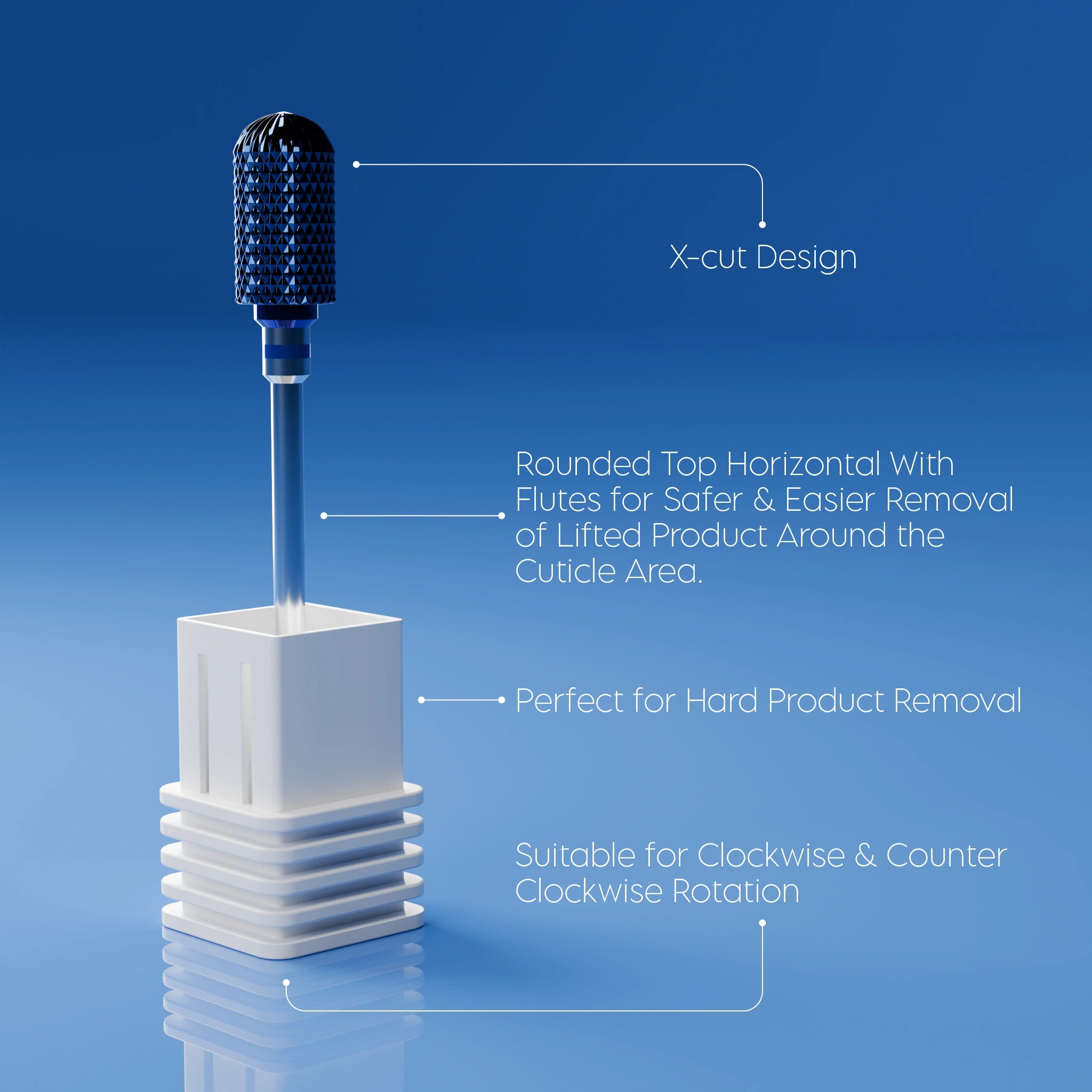 X-cut Design

Rounded Top Horizontal With Flutes for Safer & Easier Removal of Lifted Product Around the Cuticle Area.

Perfect for Hard Product Removal

Suitable for Clockwise & Counter Clockwise Rotation