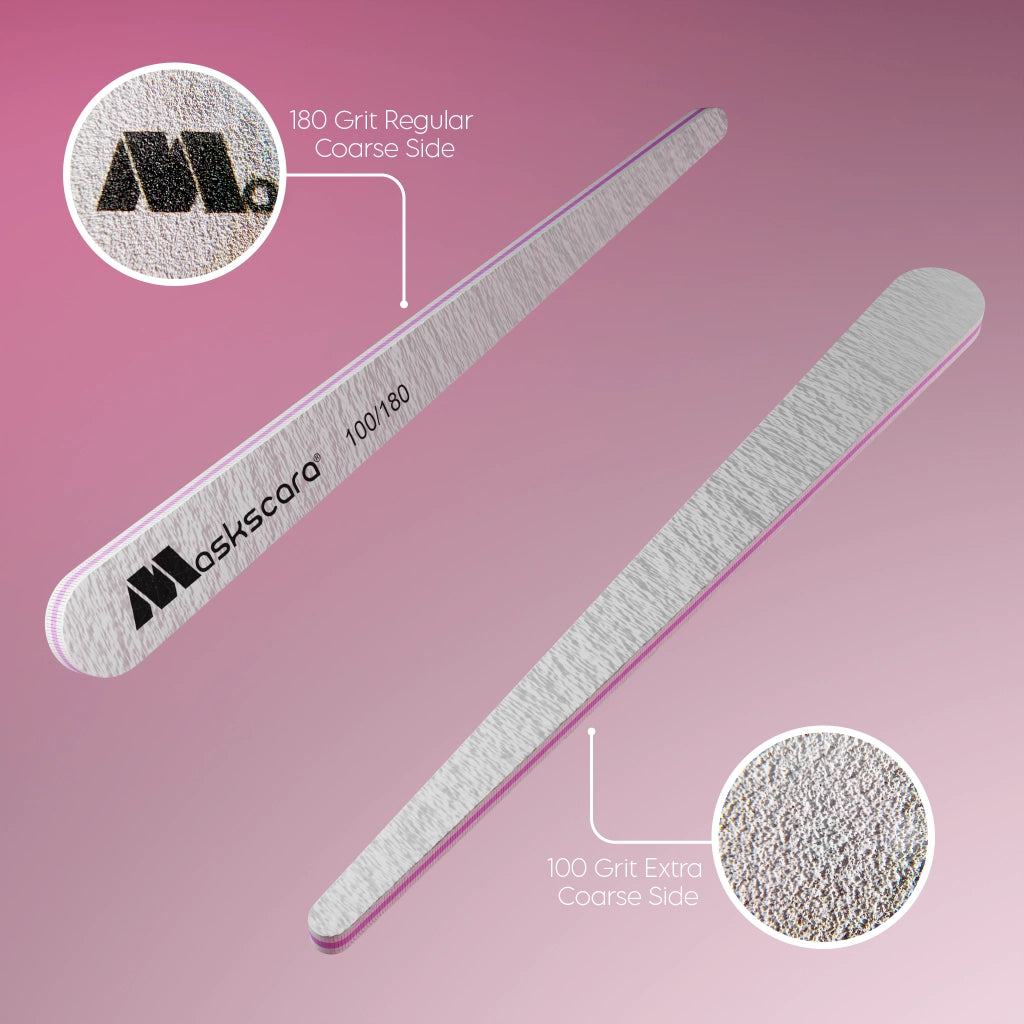 180 Grit Regular Coarse Side

Maskscara®

100/180

100 Grit Extra Coarse Side