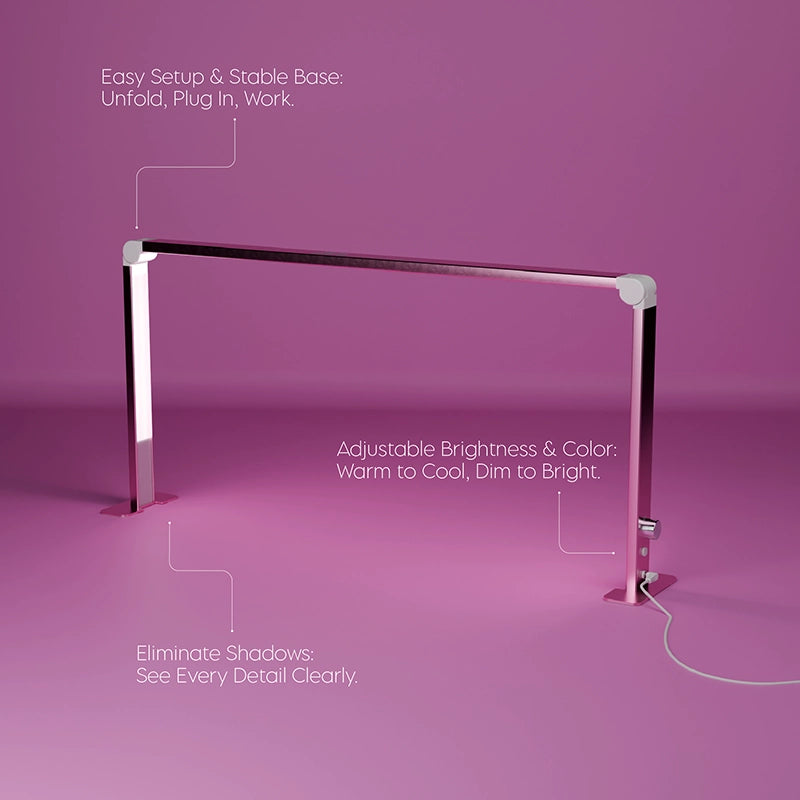 Easy Setup & Stable Base:
Unfold, Plug In, Work.

Adjustable Brightness & Color:
Warm to Cool, Dim to Bright.

Eliminate Shadows:
See Every Detail Clearly.