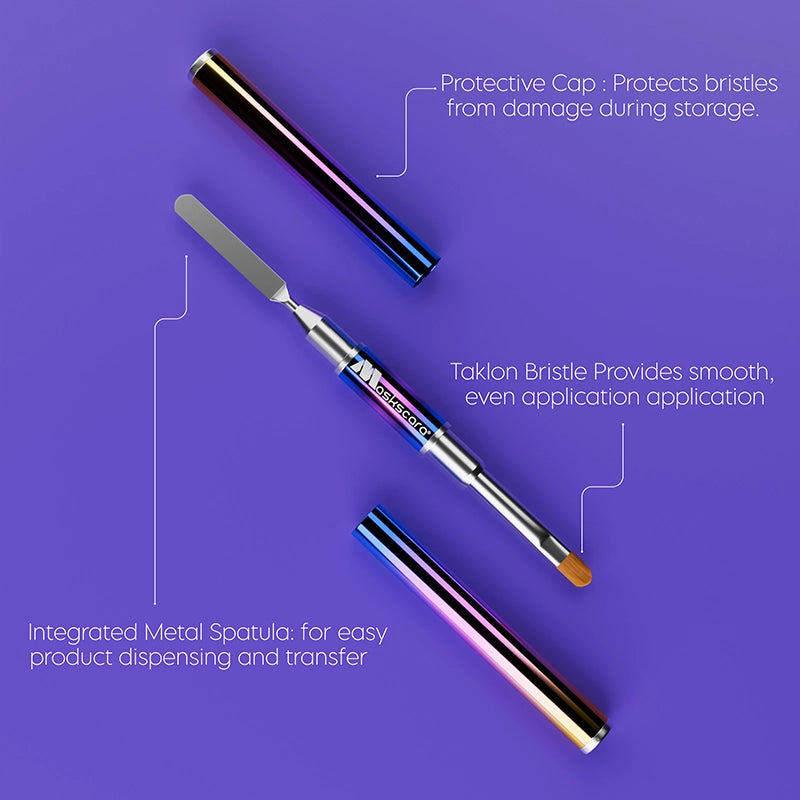 Protective Cap : Protects bristles from damage during storage.

Maskscara®

Taklon Bristle Provides smooth, even application application

Integrated Metal Spatula: for easy product dispensing and transfer