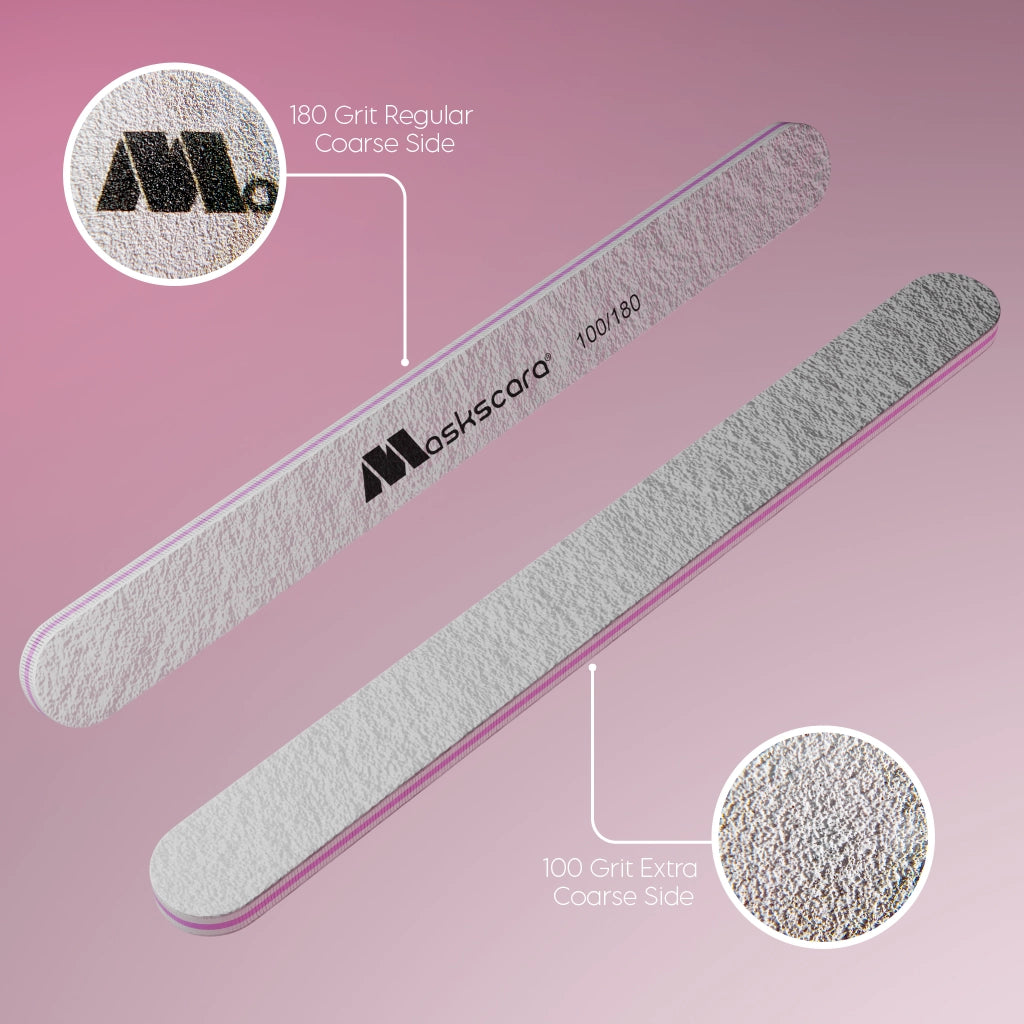 180 Grit Regular
Coarse Side

Maskscara®
100/180

100 Grit Extra
Coarse Side