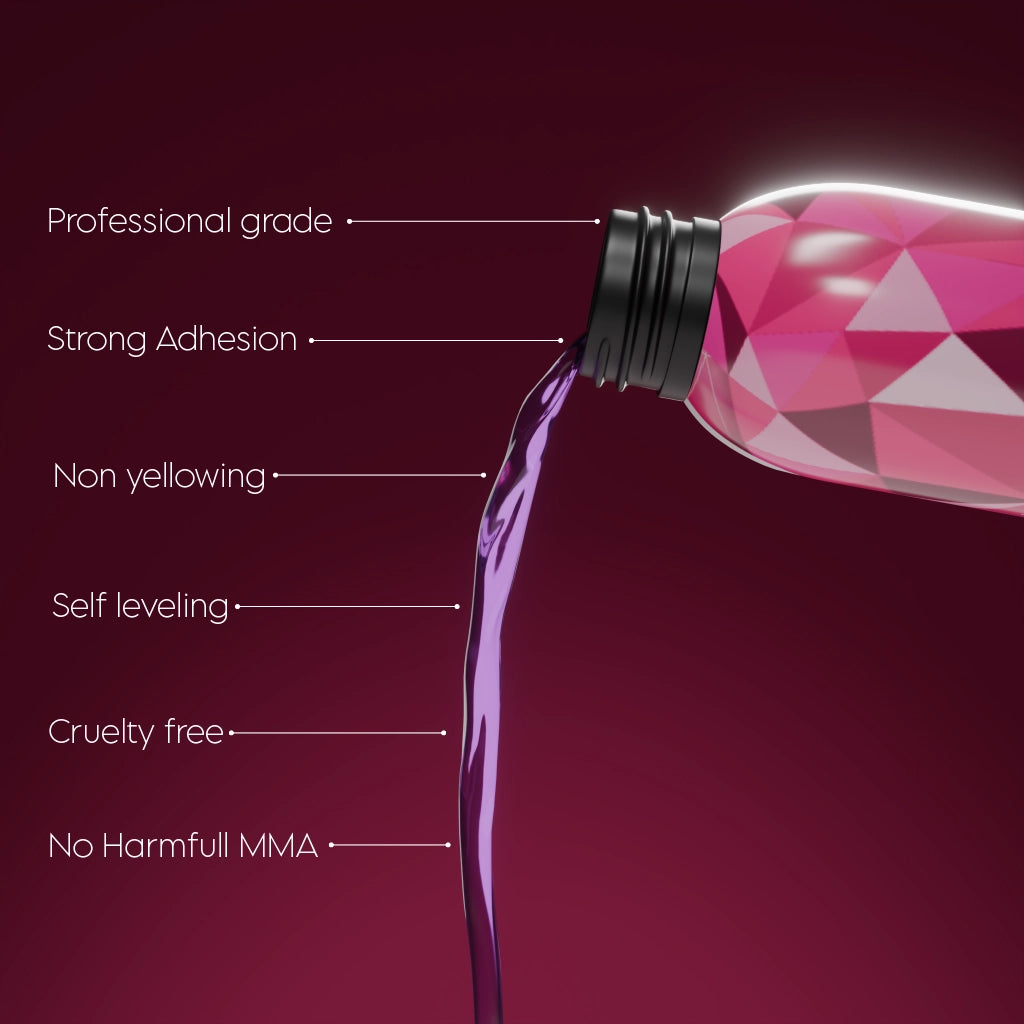 Professional grade

Strong Adhesion

Non yellowing

Self leveling

Cruelty free

No Harmfull MMA