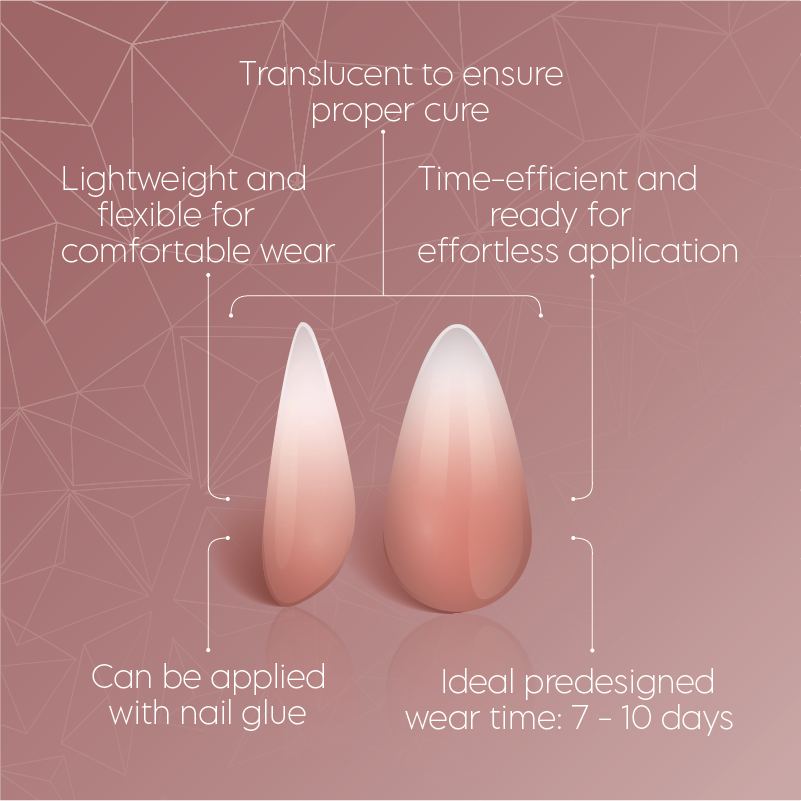 Translucent to ensure proper cure

Lightweight and flexible for comfortable wear

Time-efficient and ready for effortless application

Can be applied with nail glue

Ideal predesigned wear time: 7 - 10 days